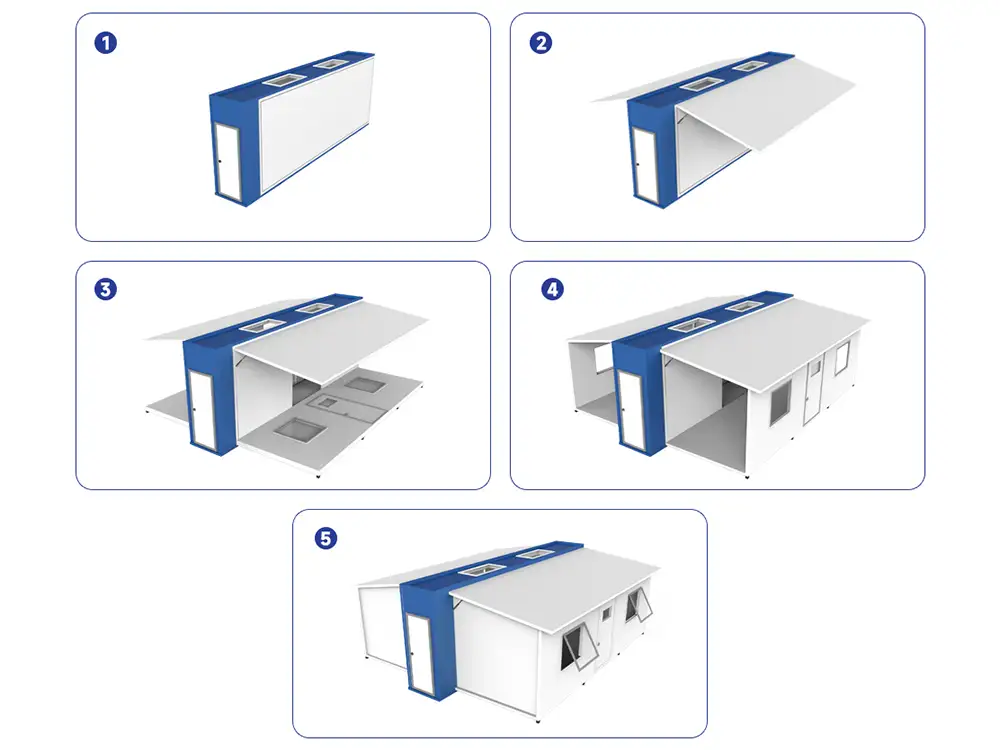 1

2

3

4

5